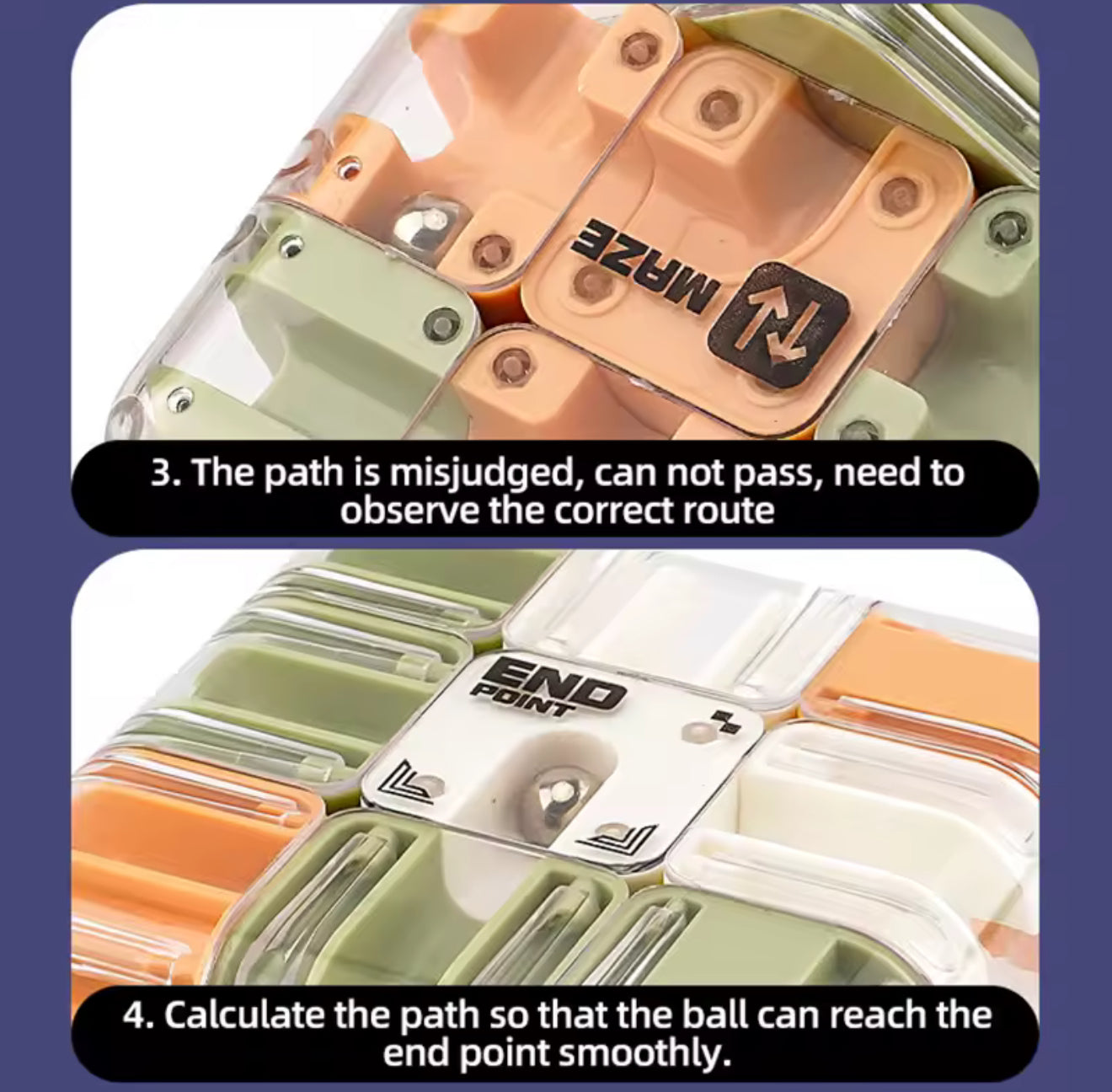 MAZE

3. The path is misjudged, can not pass, need to observe the correct route

END POINT

4. Calculate the path so that the ball can reach the end point smoothly.